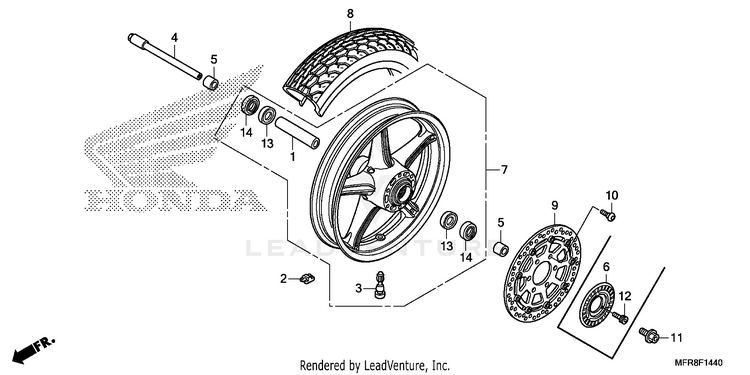 8
4
5
14
13
1
7
HONDA
LEADVENTURE
9
10
5
13
14
6
12
2
3
11
FR.
Rendered by LeadVenture, Inc.
MFR8F1440