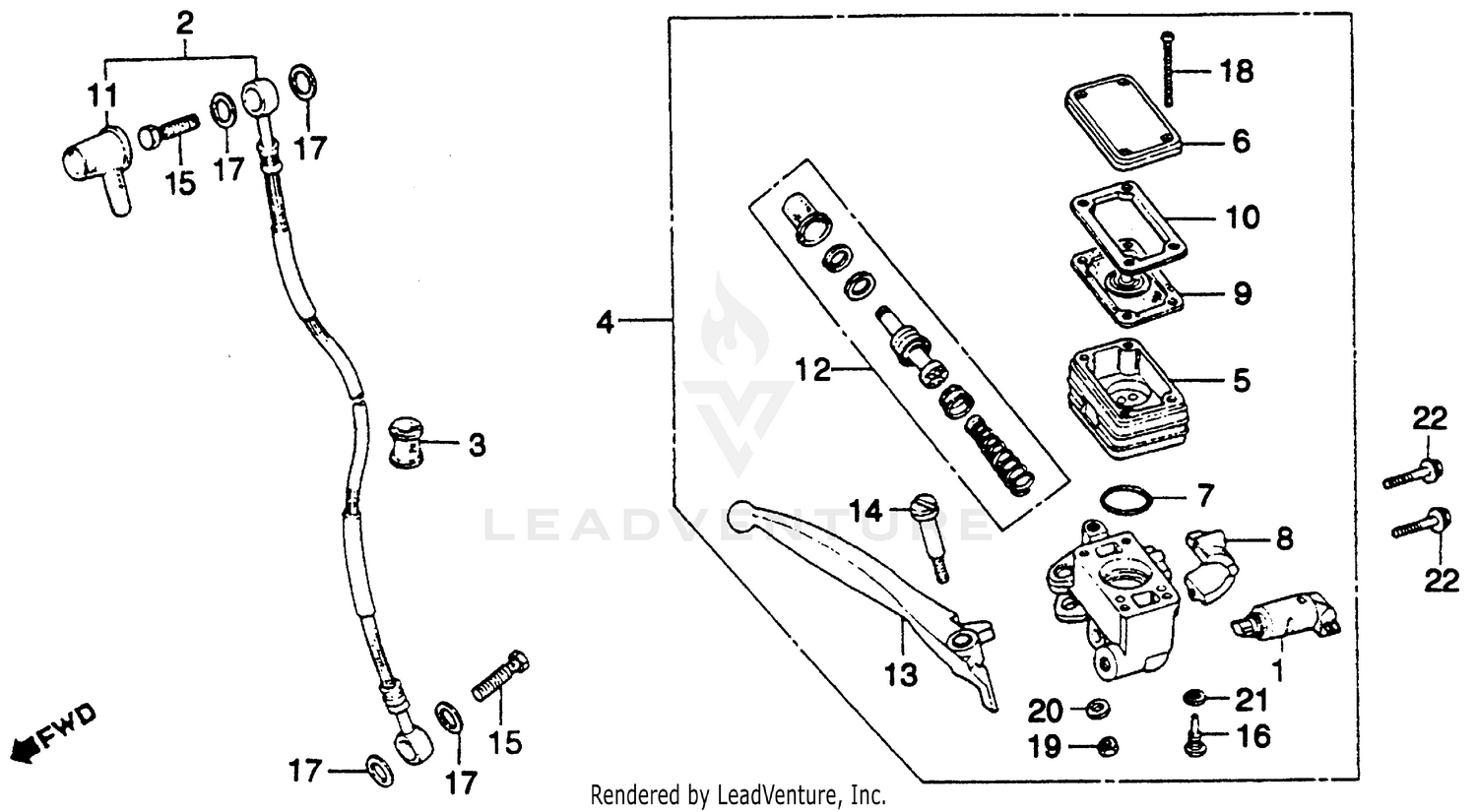 2
11
15
17
17
3
FWD
17
17
15
4
12
14
13
18
6
10
9
5
7
8
1
20
19
21
16
22
22
LEADVENTURE
Rendered by LeadVenture, Inc.