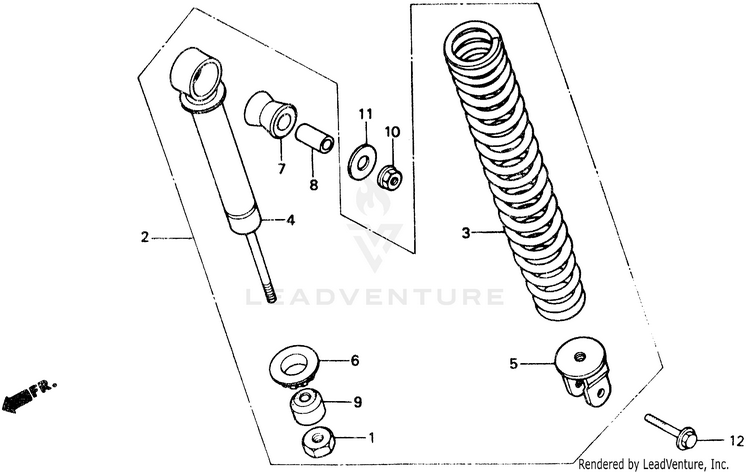 11
10
7
8
4
2
3
LEADVENTURE
6
5
FR.
9
1
12
Rendered by LeadVenture, Inc.