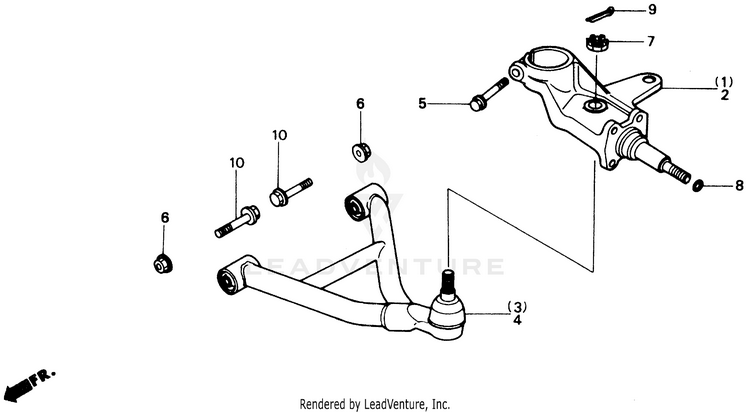 9
7
(1)
2
5
6
10
10
8
6
LEADVENTURE
(3)
4
FR.
Rendered by LeadVenture, Inc.