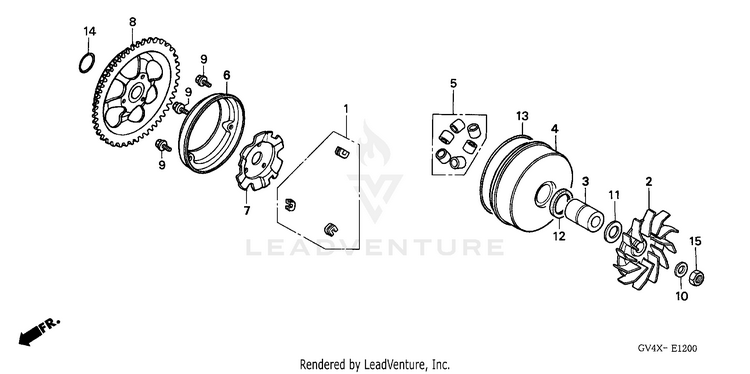 14
8
9
6
9
9
7
1
5
13
4
3
11
2
15
12
10
LEADVENTURE
FR.
GV4X- E1200
Rendered by LeadVenture, Inc.