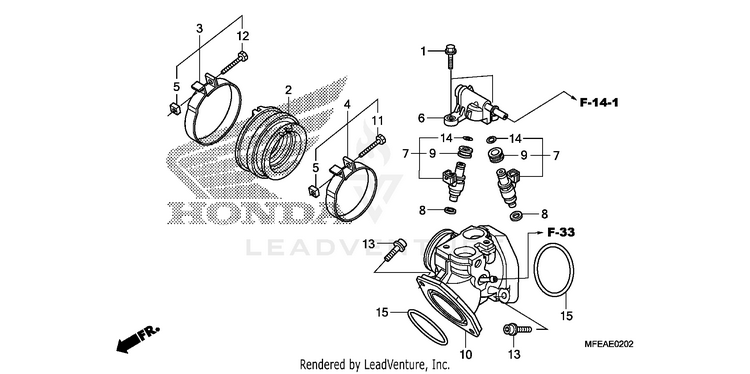 3
12
5
2
4
11
5
HONDA
LEADVENTURE
1
F-14-1
6
14
14
7
9
9
7
8
8
13
F-33
15
15
10
13
FR.
MFEAE0202
Rendered by LeadVenture, Inc.