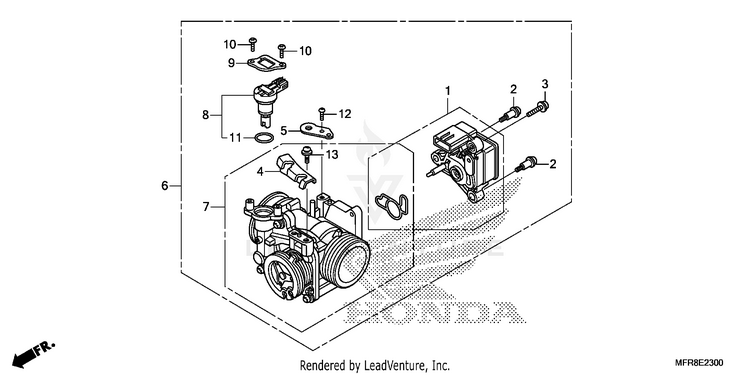 10
10
9
8
11
12
5
13
4
6
7
1
2
3
2
HONDA
FR.
Rendered by LeadVenture, Inc.
MFR8E2300