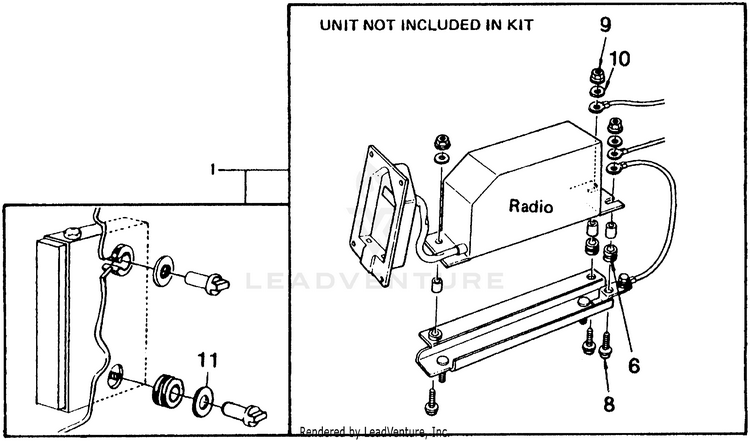 UNIT NOT INCLUDED IN KIT

9

10

1

Radio

LEADVENTURE

11

6

8

Rendered by LeadVenture, Inc.