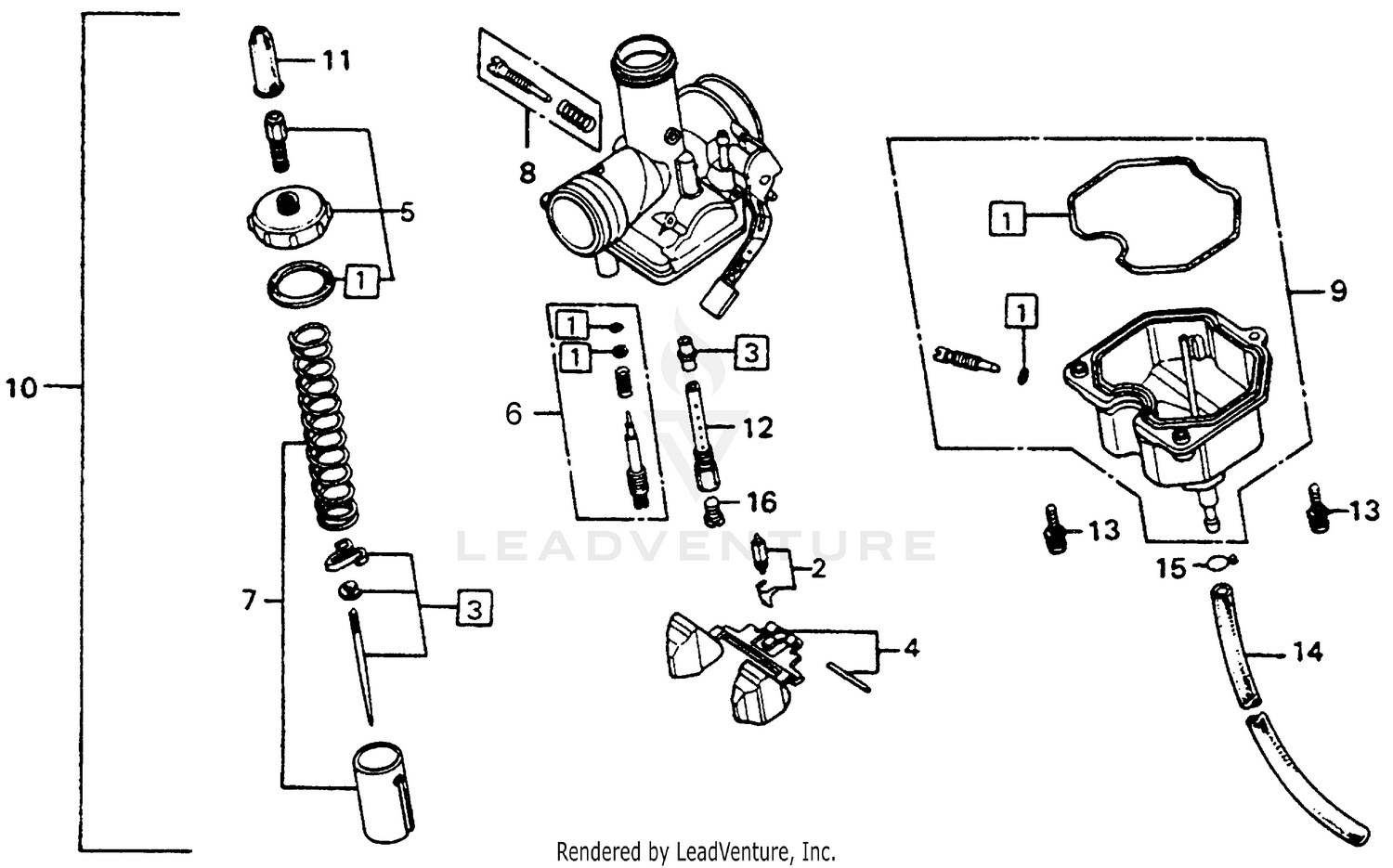 11
5
1
10
7
3
8
1
1
6
3
12
16
2
4
1
1
9
13
13
15
14
LEADVENTURE
Rendered by LeadVenture, Inc.