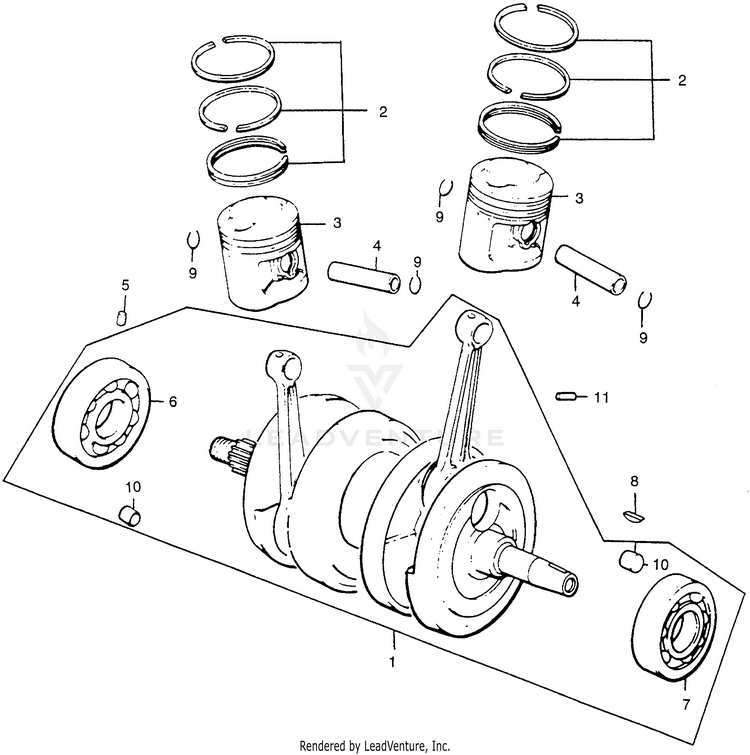 2
2
3
3
9
9
4
9
4
9
5
6
11
LEADVENTURE
10
8
10
1
7
Rendered by LeadVenture, Inc.