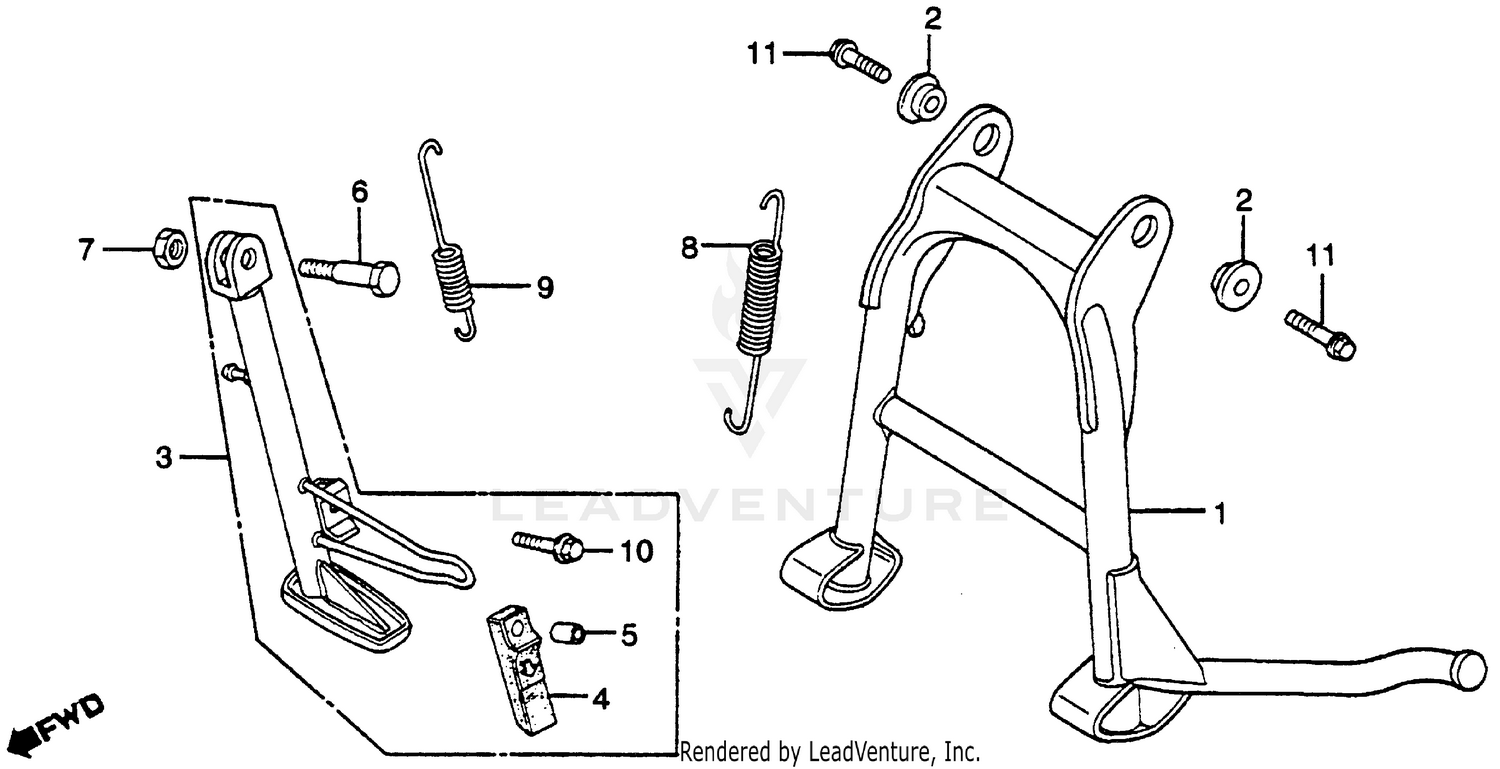 11
2
6
7
9
8
2
11
3
10
1
5
4
FWD
LEADVENTURE
Rendered by LeadVenture, Inc.