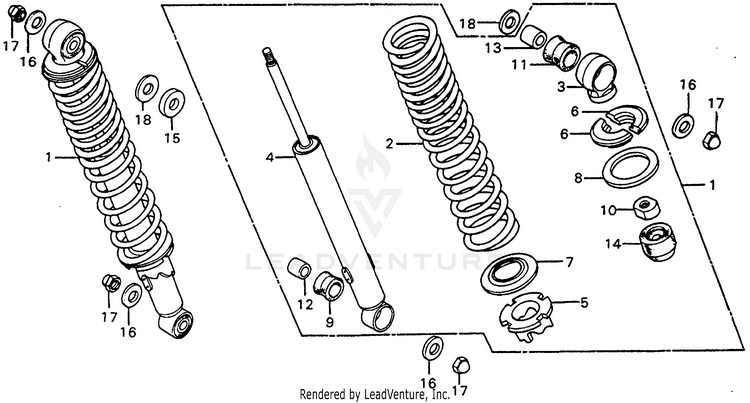 17
16
18
15
1
17
16
4
12
9
2
18
13
11
3
6
6
8
10
14
7
5
16
17
1
16
17
LEADVENTURE
Rendered by LeadVenture, Inc.