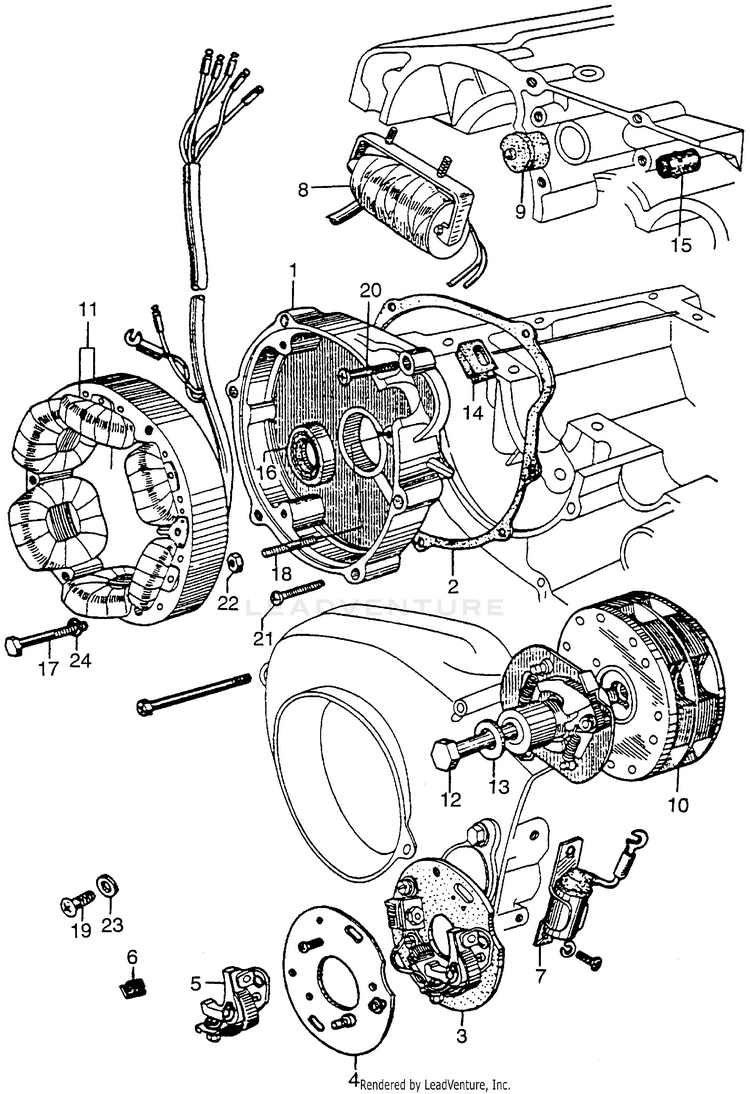 8
9
15
11
1
20
14
16
18
22
2
21
LEADVENTURE
17
24
12
13
10
19
23
6
5
7
3
4
Rendered by LeadVenture, Inc.