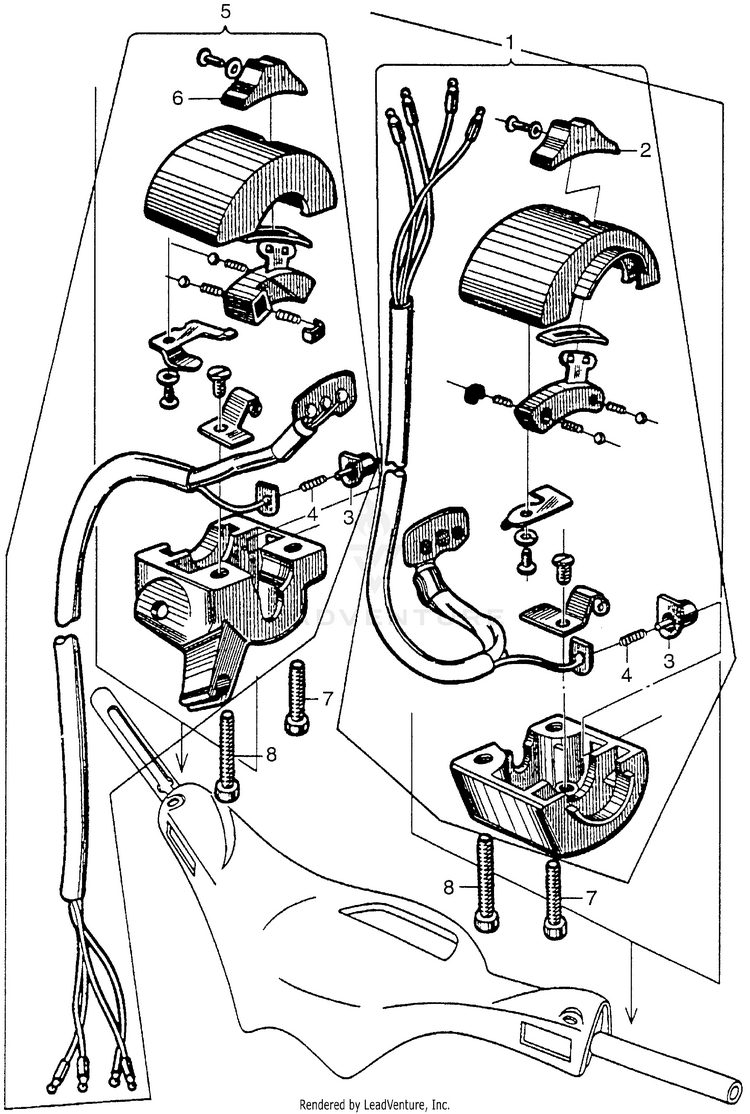 5
1
6
2
4
3
4
3
7
8
8
7
Rendered by LeadVenture, Inc.