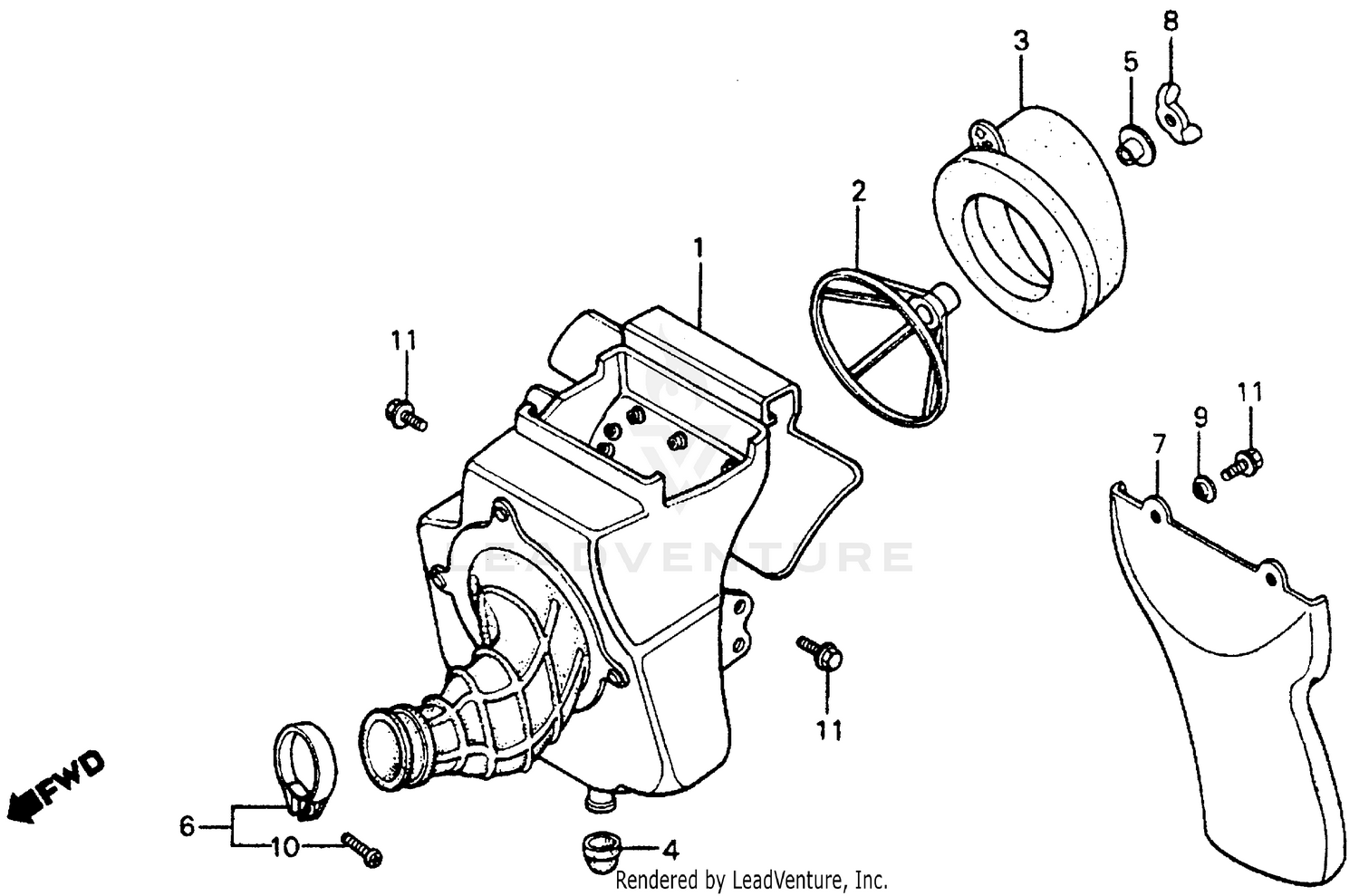 3
8
5
2
1
11
11
9
7
LEADVENTURE
11
FWD
6
10
4
Rendered by LeadVenture, Inc.