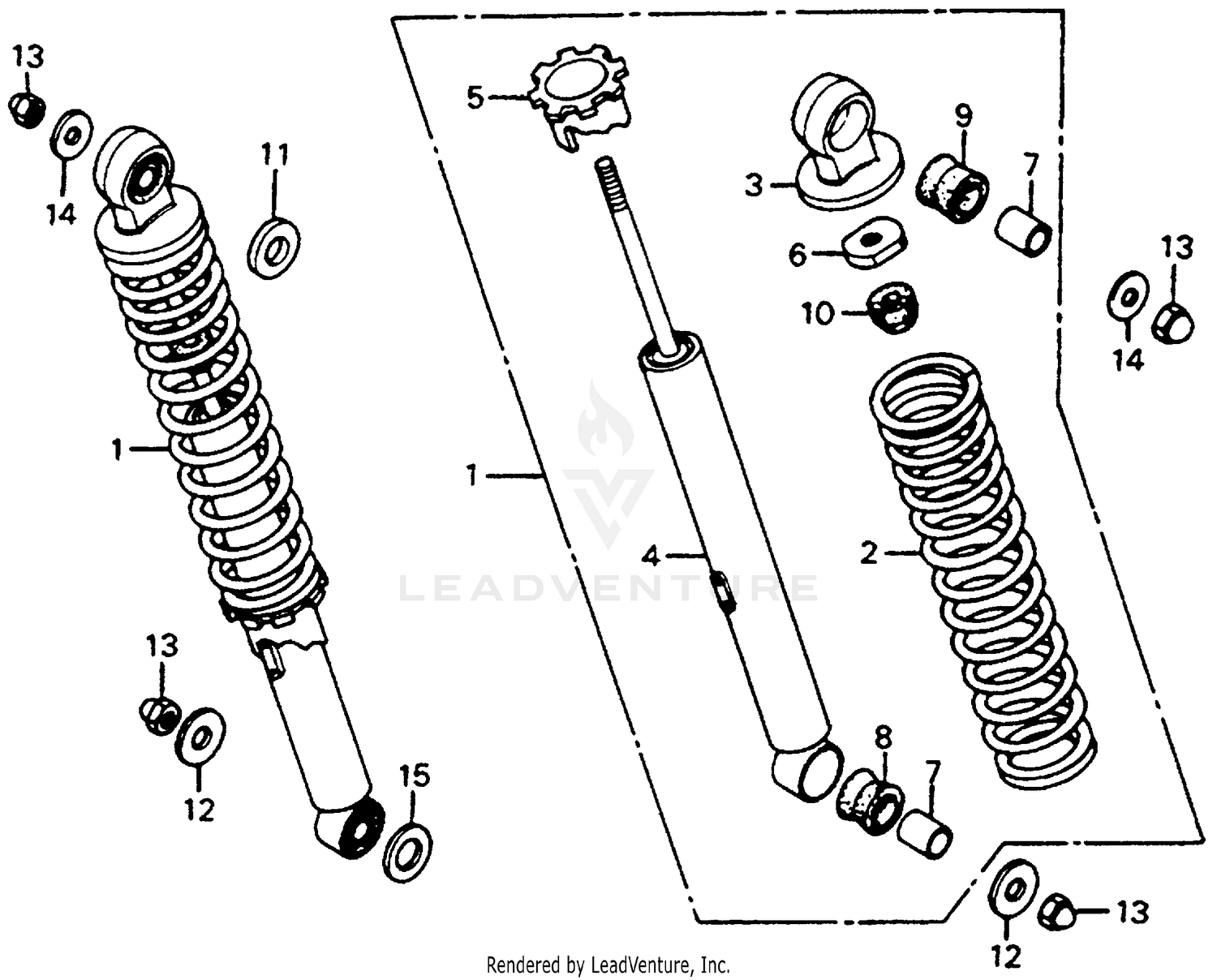 13
14
11
1
13
12
15
5
3
9
7
6
10
13
14
1
4
2
8
7
12
13
LEADVENTURE
Rendered by LeadVenture, Inc.