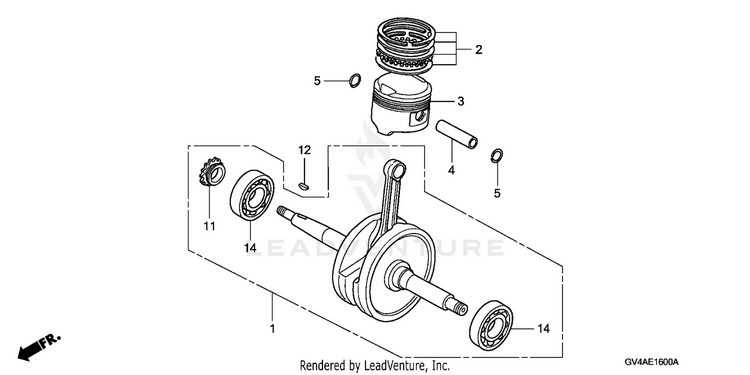 2
5
3
12
4
5
11
14
LEADVENTURE
1
14
FR.
Rendered by LeadVenture, Inc.
GV4AE1600A