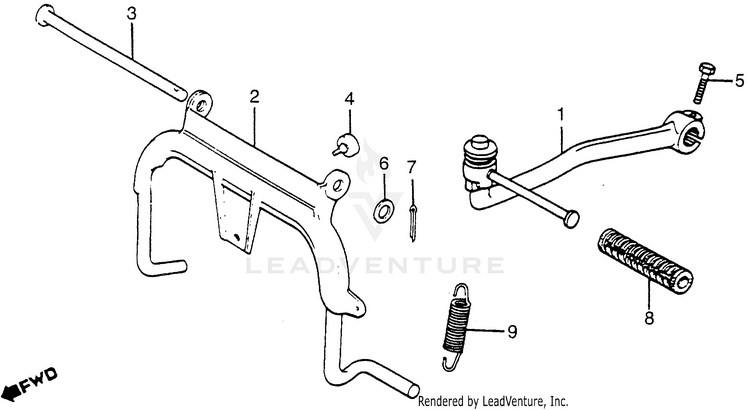 3
2
4
6
7
1
5
LEADVENTURE
8
9
FWD
Rendered by LeadVenture, Inc.