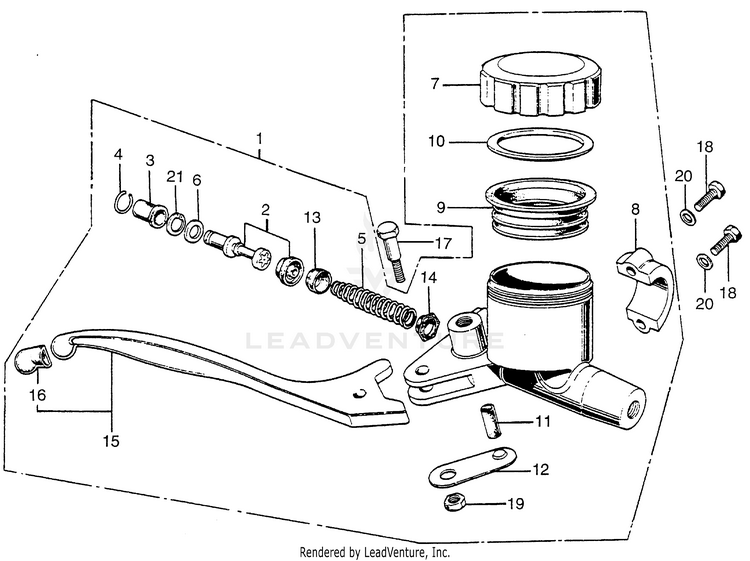 7
10
9
8
18
20
20
18
1
4
3
21
6
2
13
5
17
14
LEADVENTURE
16
15
11
12
19
Rendered by LeadVenture, Inc.