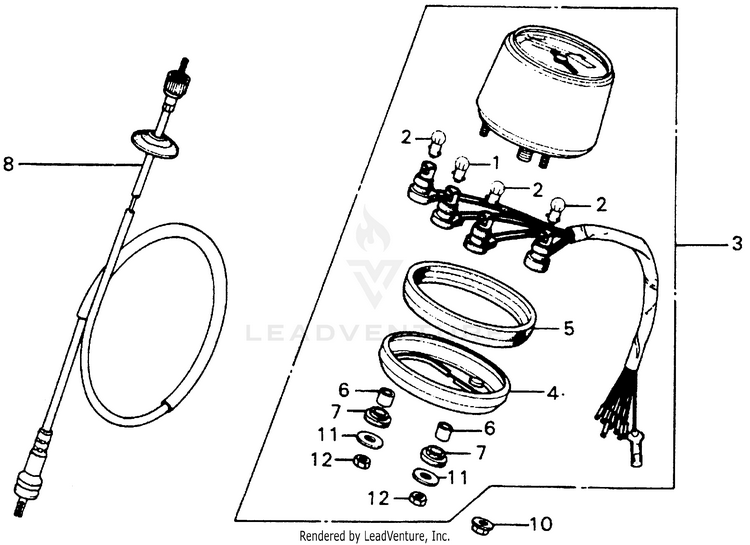 8

2
1
2
2
3

LEADVENTURE

5
4
6
7
11
12
6
7
11
12
10

Rendered by LeadVenture, Inc.