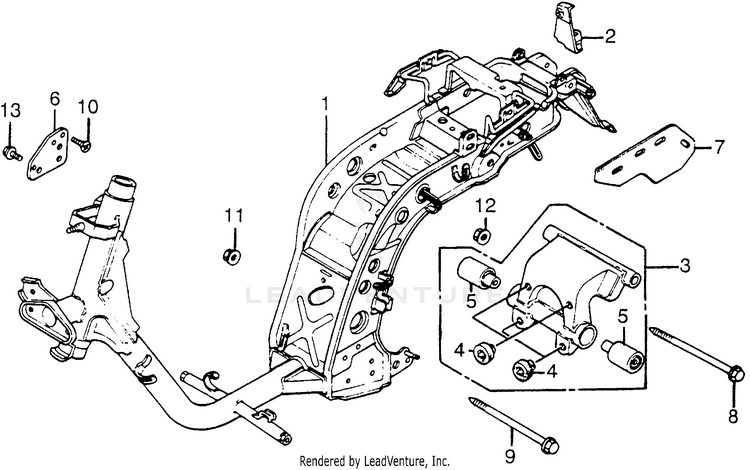 2
13
6
10
1
7
11
12
3
LEADVENTURE
5
5
4
4
8
9
Rendered by LeadVenture, Inc.