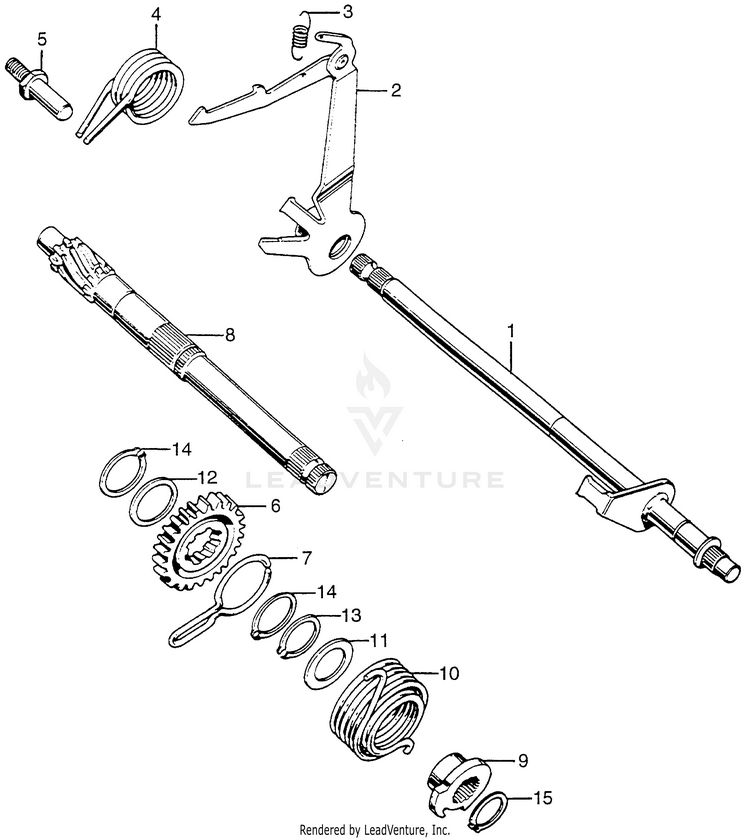 5
4
3
2
8
1
LEADVENTURE
14
12
6
7
14
13
11
10
9
15
Rendered by LeadVenture, Inc.