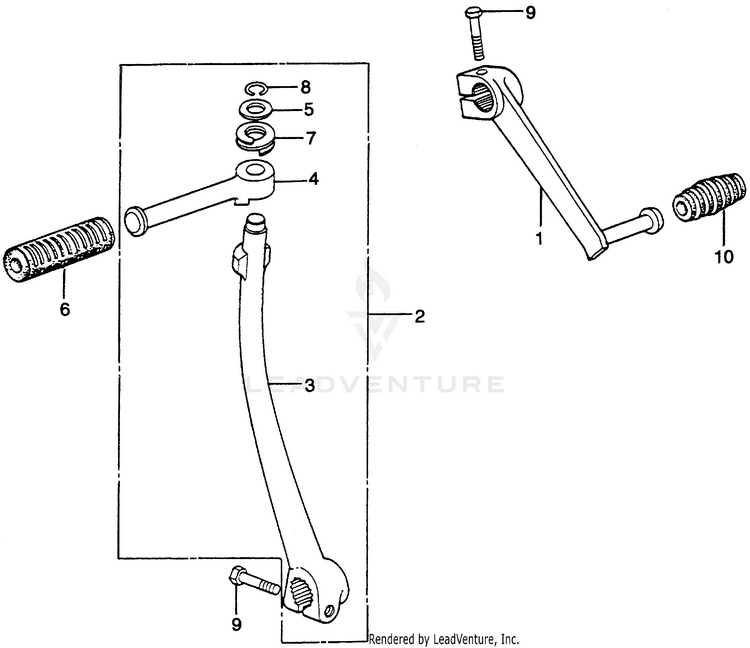 9
8
5
7
4
1
10
6
2
LEADVENTURE
3
9
Rendered by LeadVenture, Inc.