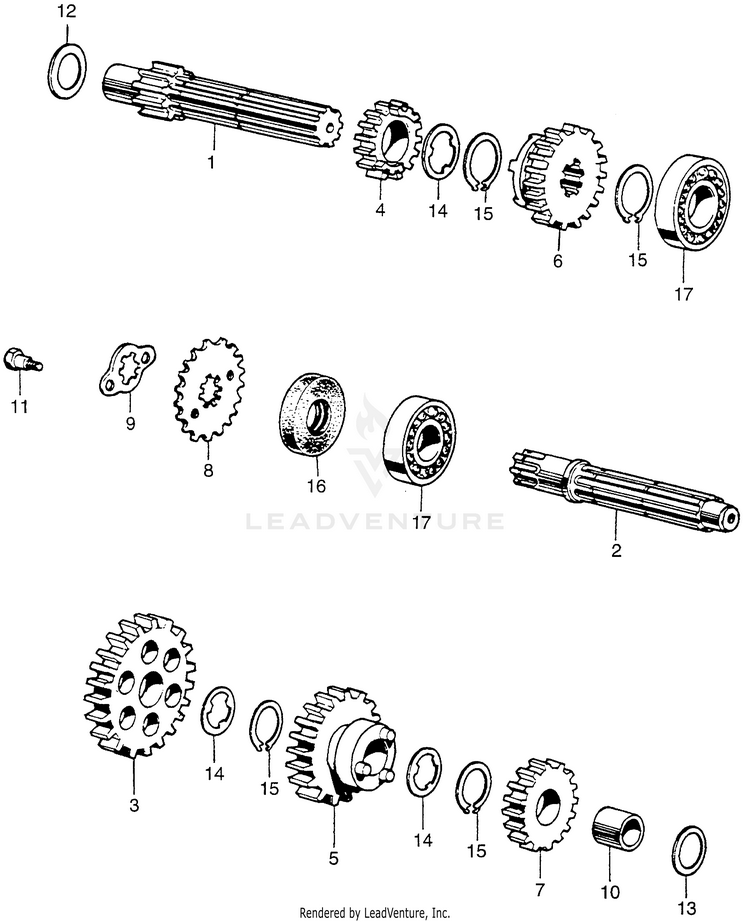 12
1
4
14
15
6
15
17
11
9
8
16
17
2
LEADVENTURE
3
14
15
5
14
15
7
10
13
Rendered by LeadVenture, Inc.