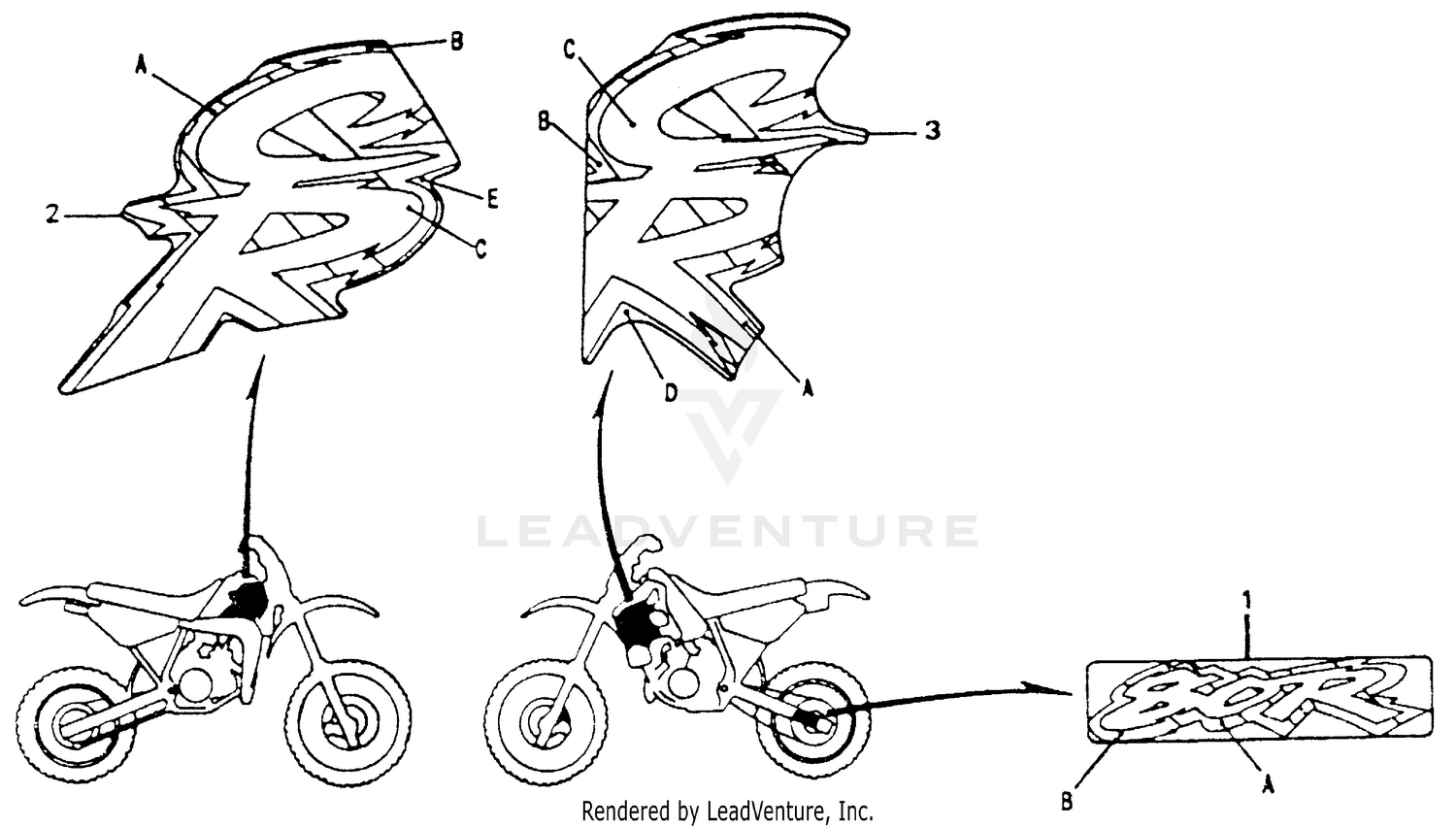 A
B
2
E
C
C
B
3
D
A
LEADVENTURE
1
80R
B
A
Rendered by LeadVenture, Inc.