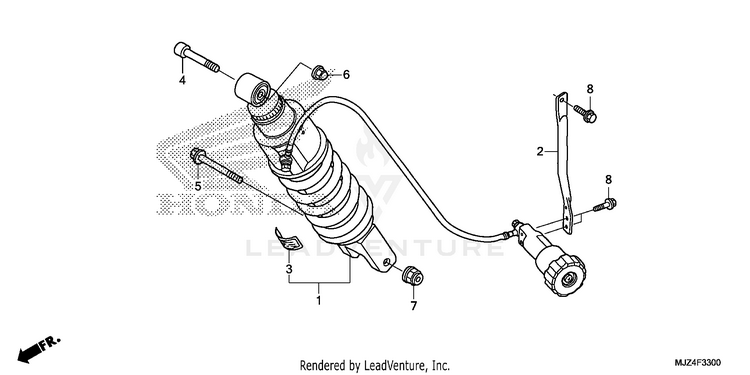 4
6
8
2
5
8
HONDA
LEADVENTURE
3
1
7
FR.
Rendered by LeadVenture, Inc.
MJZ4F3300