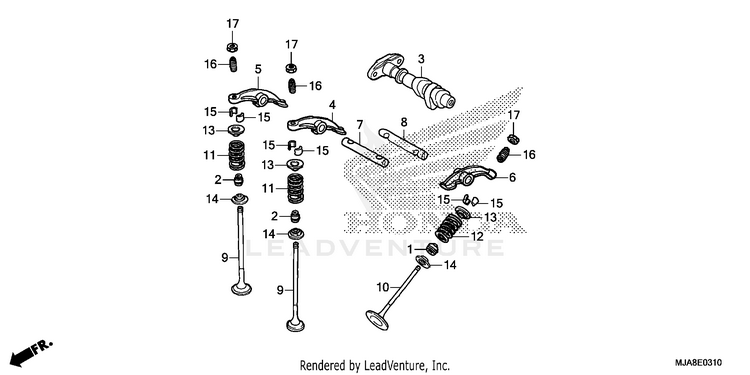 17
16
5
15
15
13
11
2
14
9
17
16
4
15
15
13
11
2
14
9
3
7
8
17
16
6
15
15
13
12
1
14
10
HONDA
LEADVENTURE
FR.
Rendered by LeadVenture, Inc.
MJA8E0310