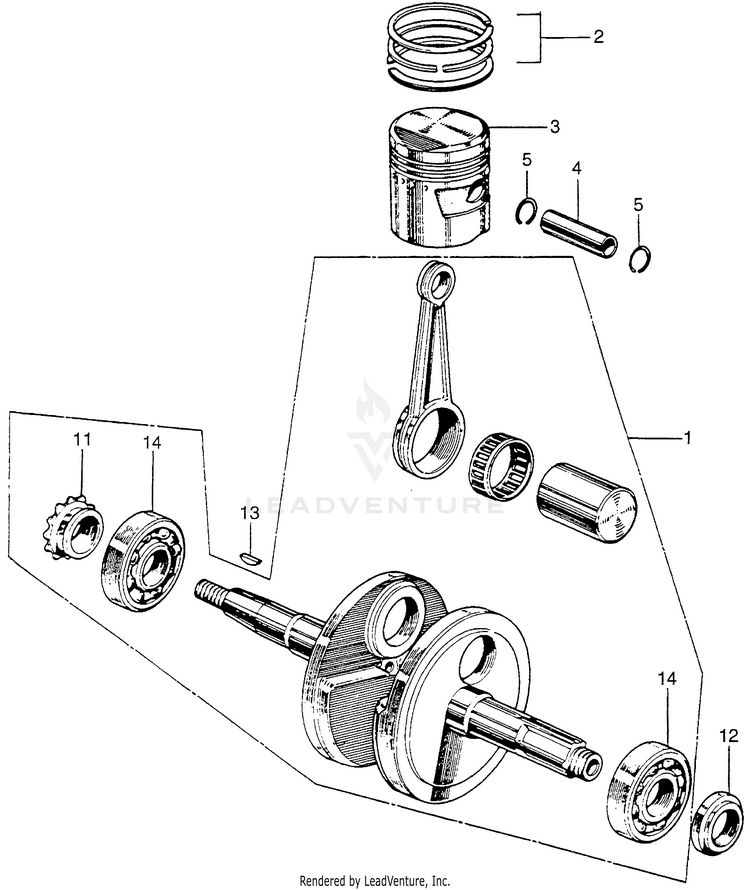 2
3
5
4
5
1
11
14
13
LEADVENTURE
14
12
Rendered by LeadVenture, Inc.