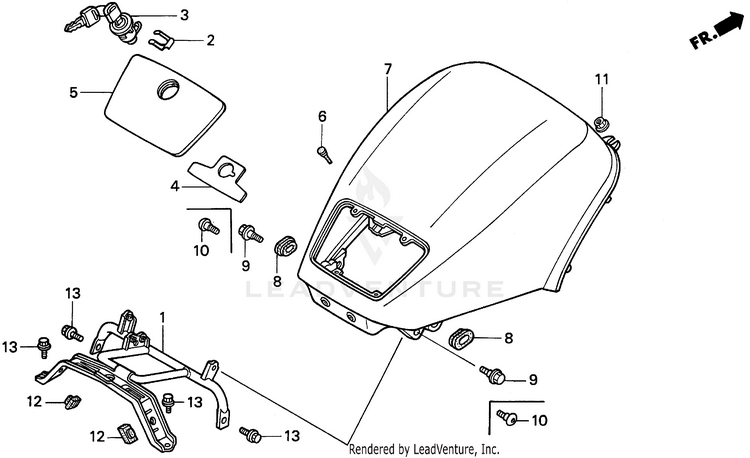 3
2
FR.
5
7
11
6
4
10
9
8
LEADVENTURE
13
1
13
8
9
12
13
10
12
13
Rendered by LeadVenture, Inc.