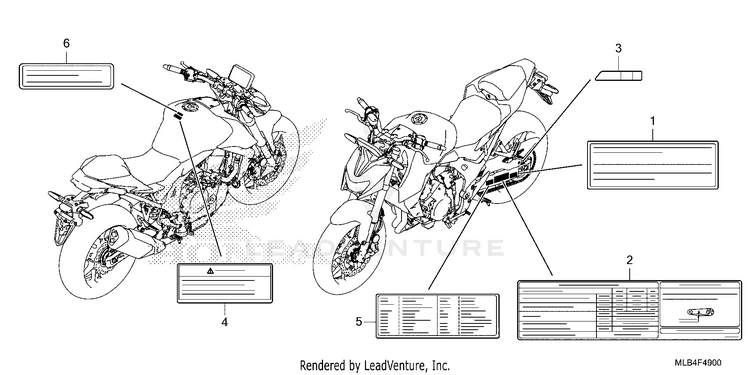 6

3

1

LEADVENTURE

2

4

5

Rendered by LeadVenture, Inc.

MLB4F4900