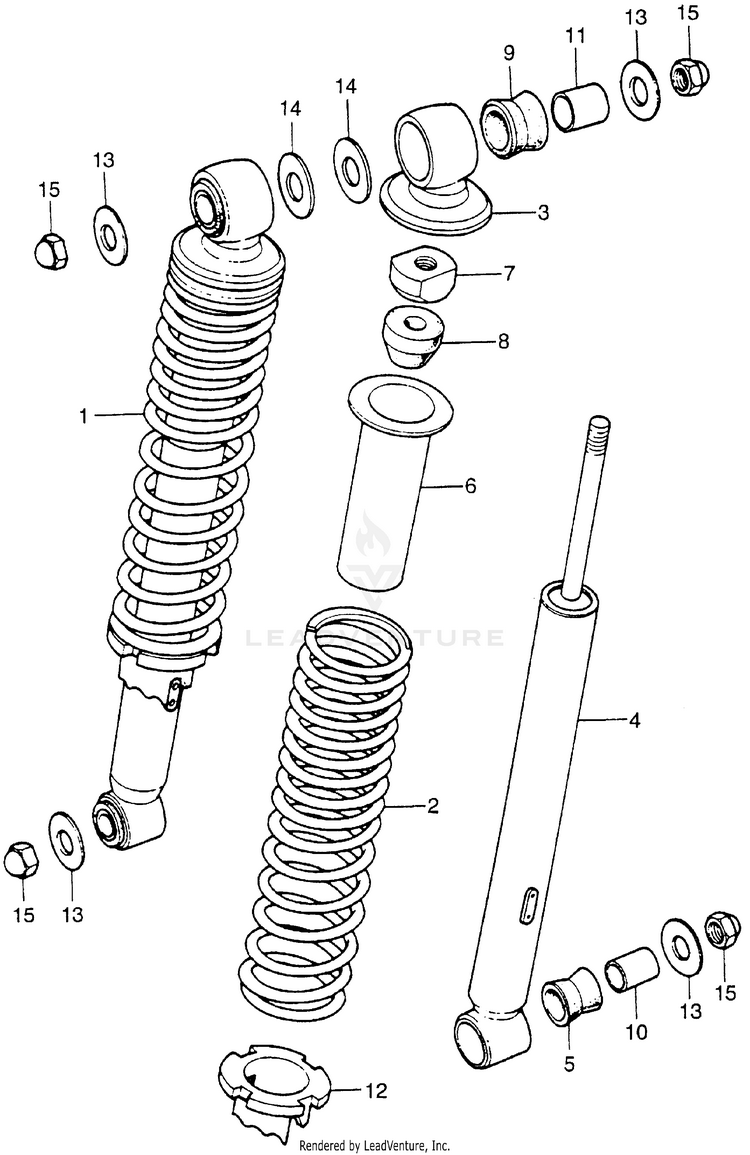 9
11
13
15
14
14
13
15
3
7
8
1
6
LEADVENTURE
4
2
15
13
13
15
10
5
12
Rendered by LeadVenture, Inc.