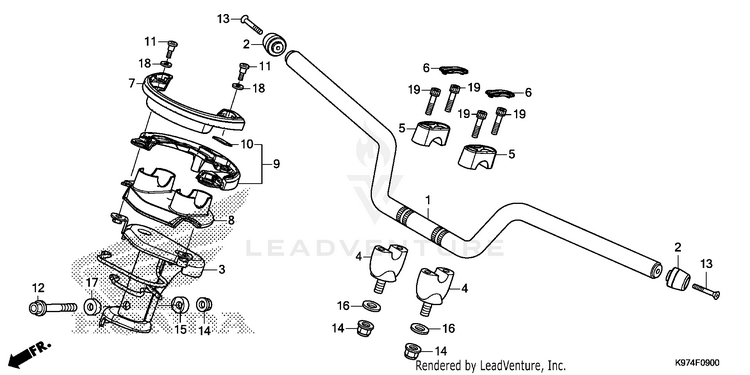 13
2
11
18
11
18
7
10
9
8
3
12
17
15
14
FR.
6
19
19
6
19
19
5
5
1
LEADVENTURE
4
4
16
16
14
14
2
13
Rendered by LeadVenture, Inc.
K974F0900