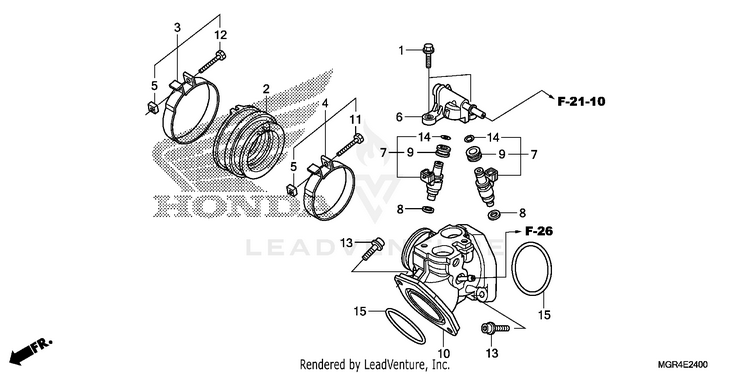 3
12
5
2
4
11
5
HONDA
1
6
F-21-10
14
14
7
9
9
7
8
8
LEADVENTURE
13
F-26
15
15
10
13
FR.
Rendered by LeadVenture, Inc.
MGR4E2400