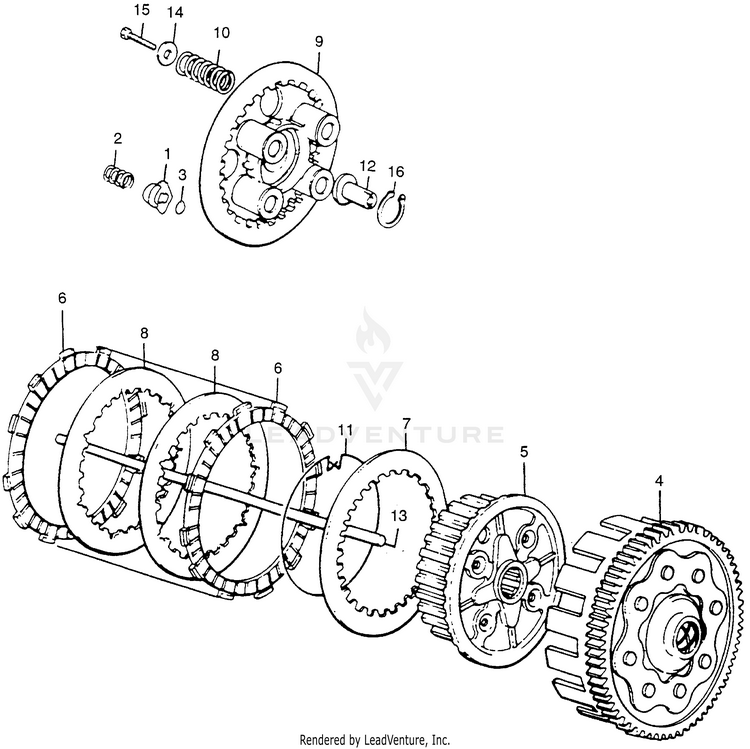 15
14
10
9
2
1
3
12
16
6
8
8
6
11
7
5
4
13
LEADVENTURE
Rendered by LeadVenture, Inc.