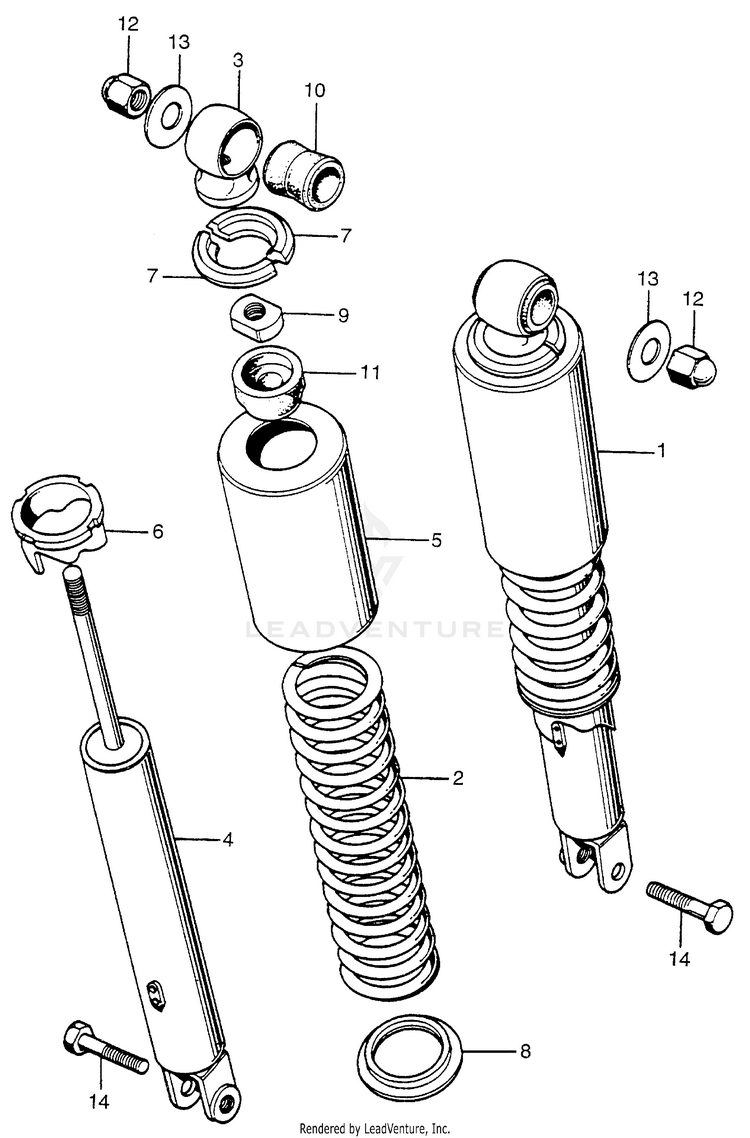 12
13
3
10
7
7
9
11
13
12
1
6
5
LEADVENTURE
2
4
14
14
8
Rendered by LeadVenture, Inc.