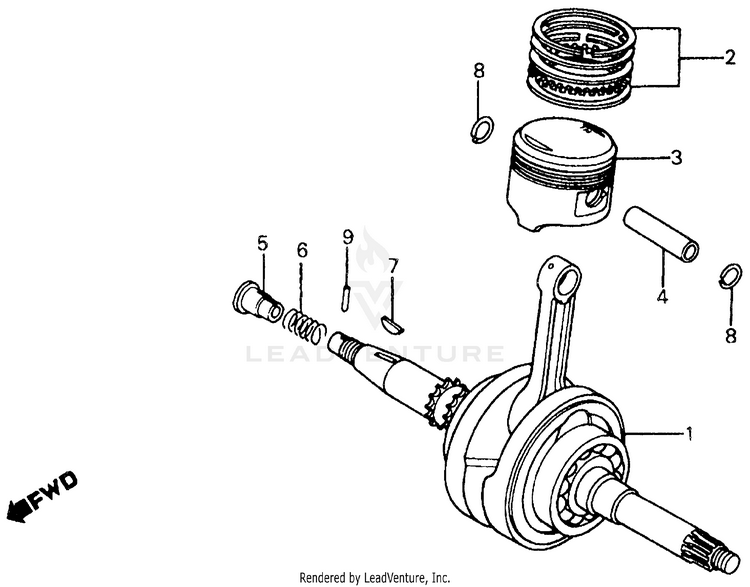 2
8
3
5
6
9
7
4
8
LEADVENTURE
1
FWD
Rendered by LeadVenture, Inc.