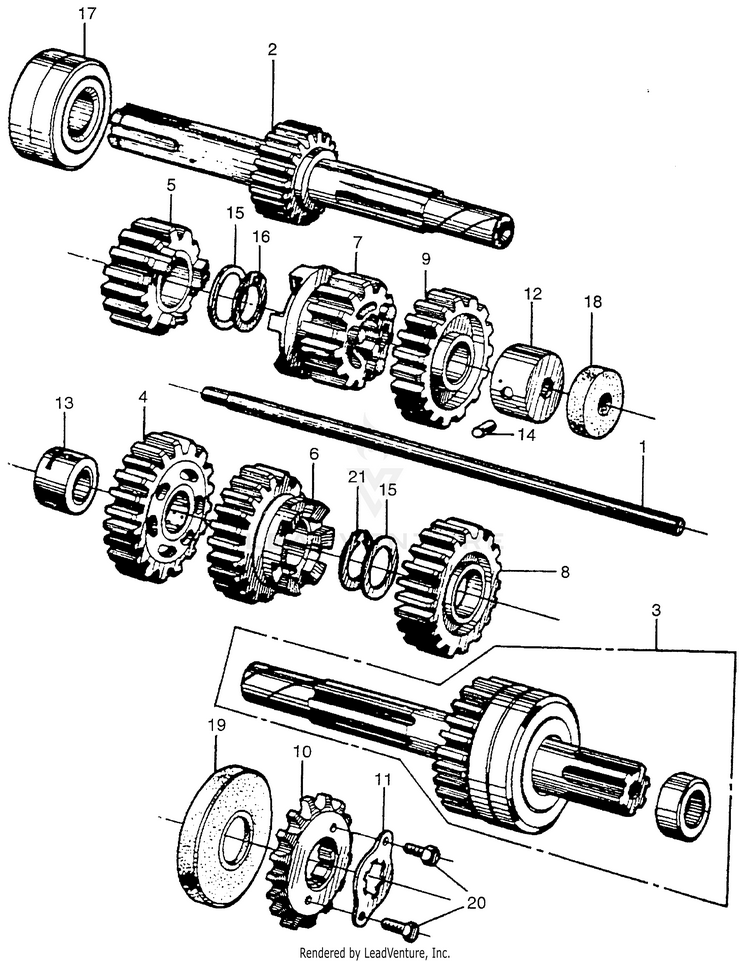 17
2
5
15
16
7
9
12
18
13
4
14
1
6
21
15
8
3
19
10
11
20
Rendered by LeadVenture, Inc.