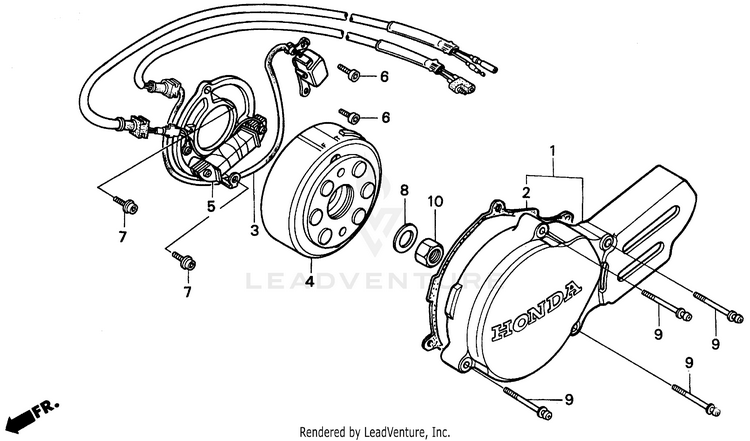 6
6
1
2
8
10
5
3
7
7
4
LEADVENTURE
HONDA
9
9
9
9
FR.
Rendered by LeadVenture, Inc.