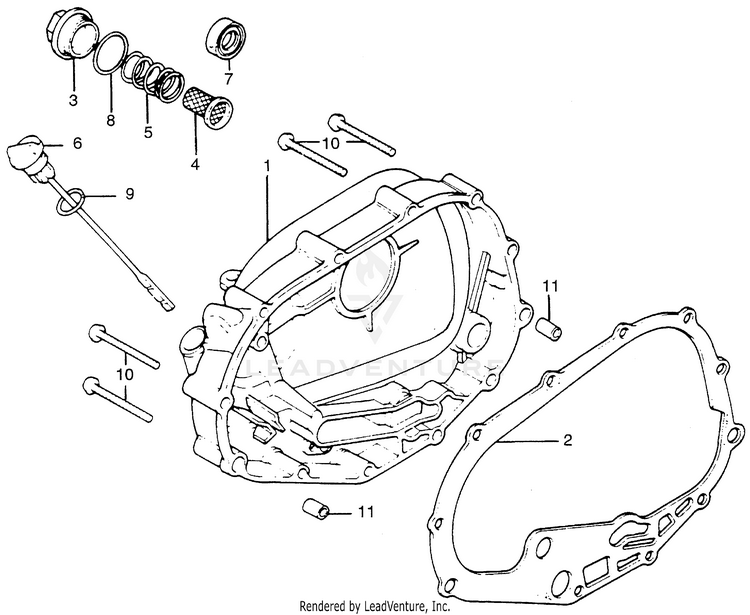 3
8
5
4
7
6
9
10
1
11
10
LEADVENTURE
2
11
Rendered by LeadVenture, Inc.