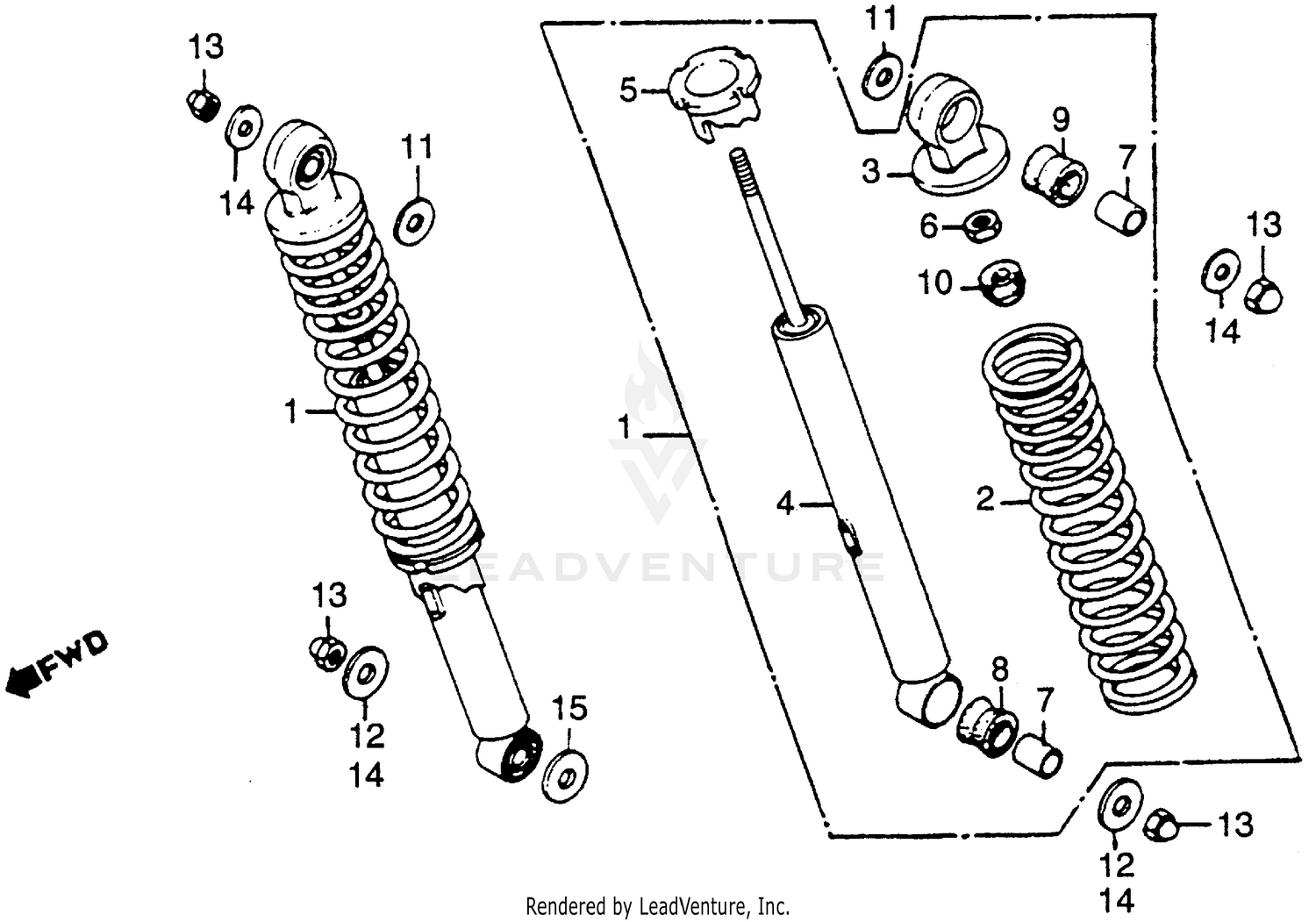 13
14
11
1
13
12
14
15
FWD
5
11
3
9
7
6
10
13
14
1
4
2
8
7
12
14
13
LEADVENTURE
Rendered by LeadVenture, Inc.