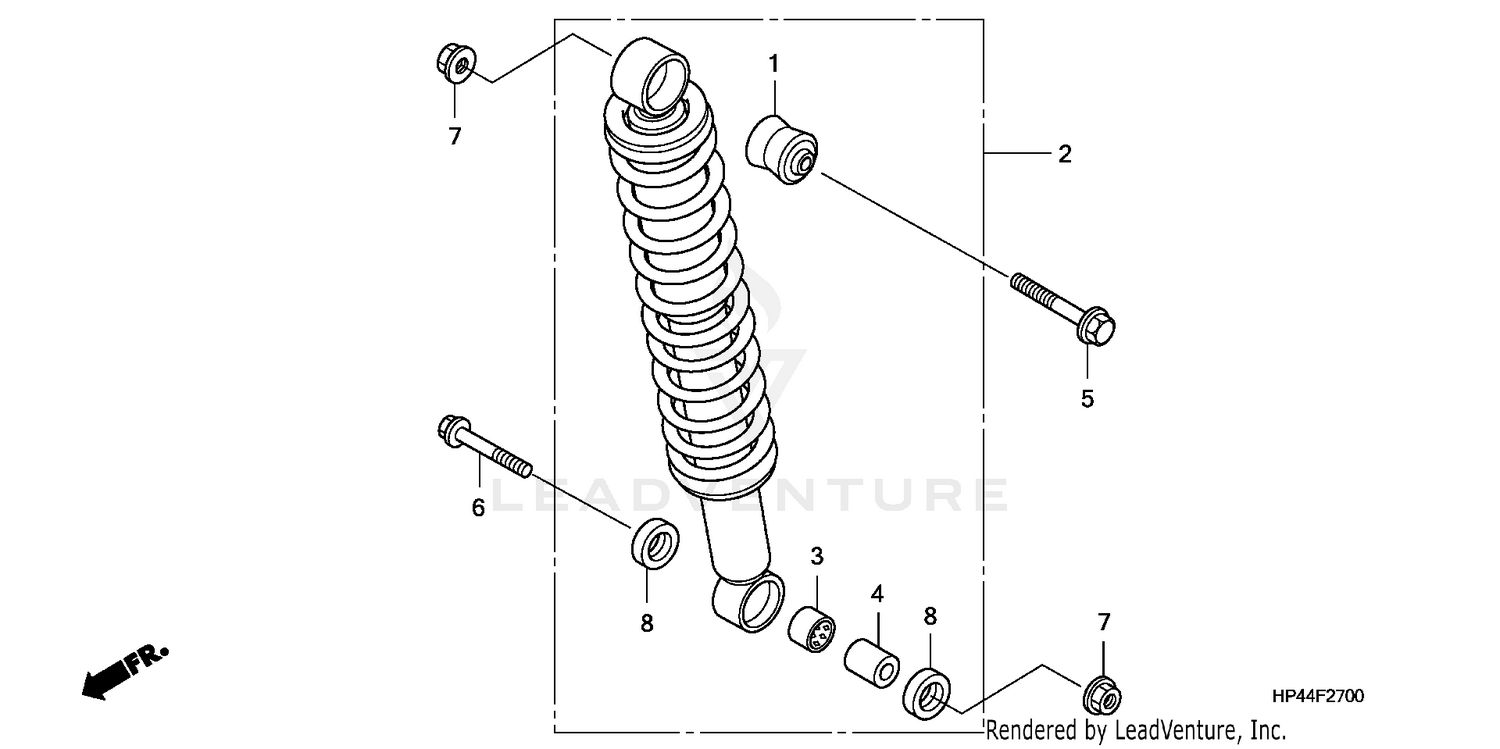 7

1

2

5

6

LEADVENTURE

3

4

8

8

7

FR.

HP44F2700

Rendered by LeadVenture, Inc.