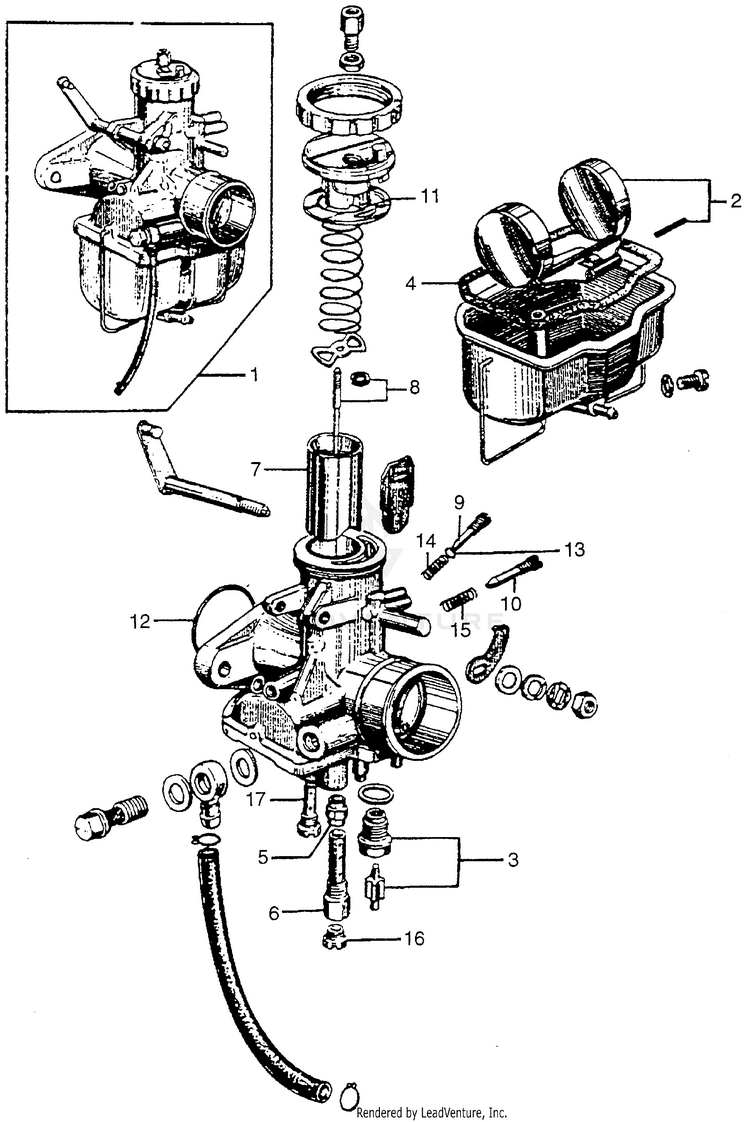 11
2
4
1
8
7
9
14
13
10
15
12
17
5
3
6
16
Rendered by LeadVenture, Inc.