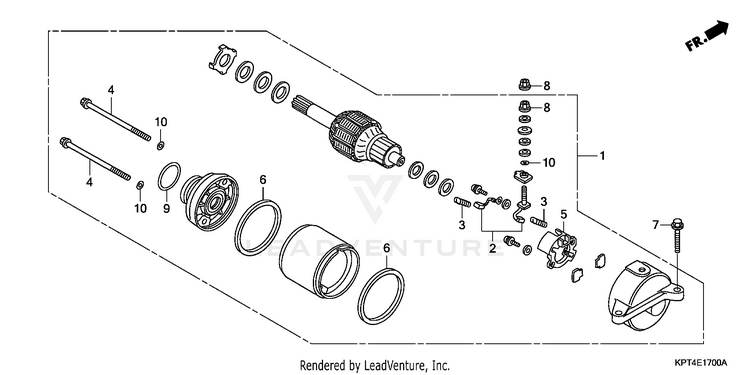 FR.

4

10

4

10

9

6

6

8

8

10

1

3

3

5

2

7

LEADVENTURE

Rendered by LeadVenture, Inc.

KPT4E1700A