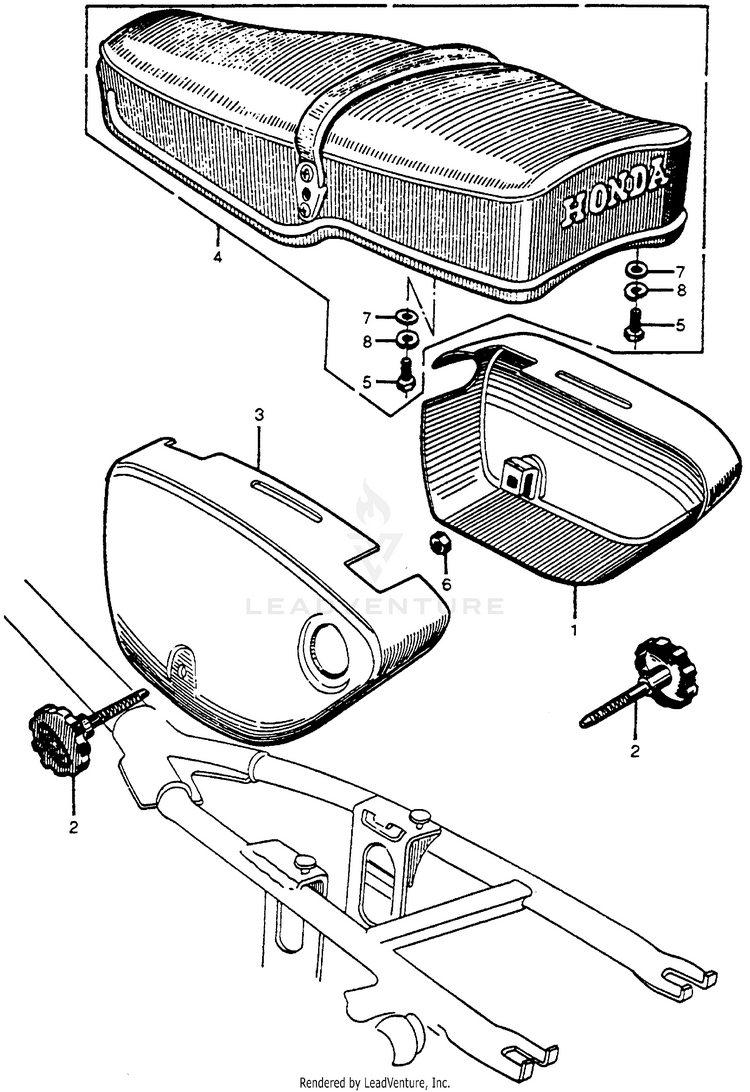 HONDA

4

7
8
5

7
8
5

3

6

1

2

2

LEADVENTURE

Rendered by LeadVenture, Inc.