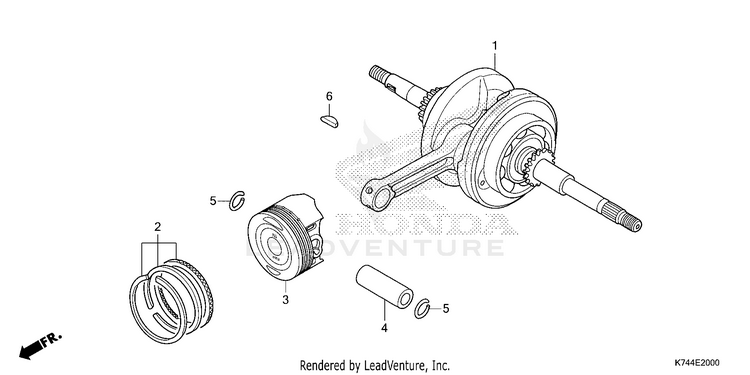 1
6
5
2
3
4
5
HONDA
ADVENTURE
FR.
Rendered by LeadVenture, Inc.
K744E2000