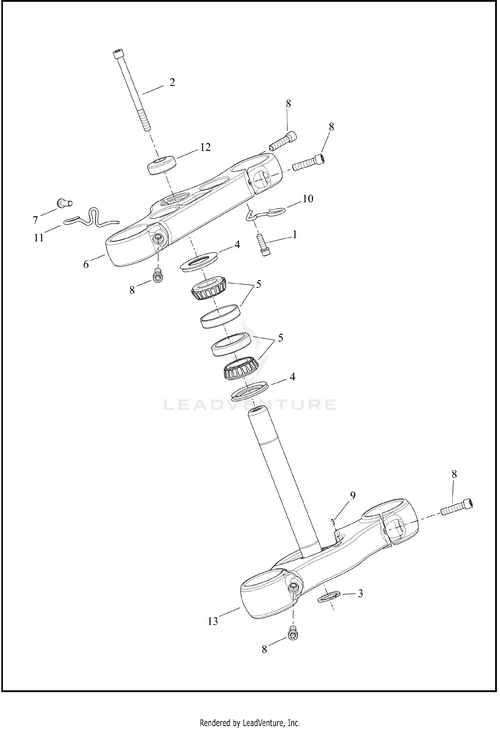 2

8

8

12

10

7

11

1

6

4

8

5

5

4

LEADVENTURE

8

9

3

13

8

Rendered by LeadVenture, Inc.