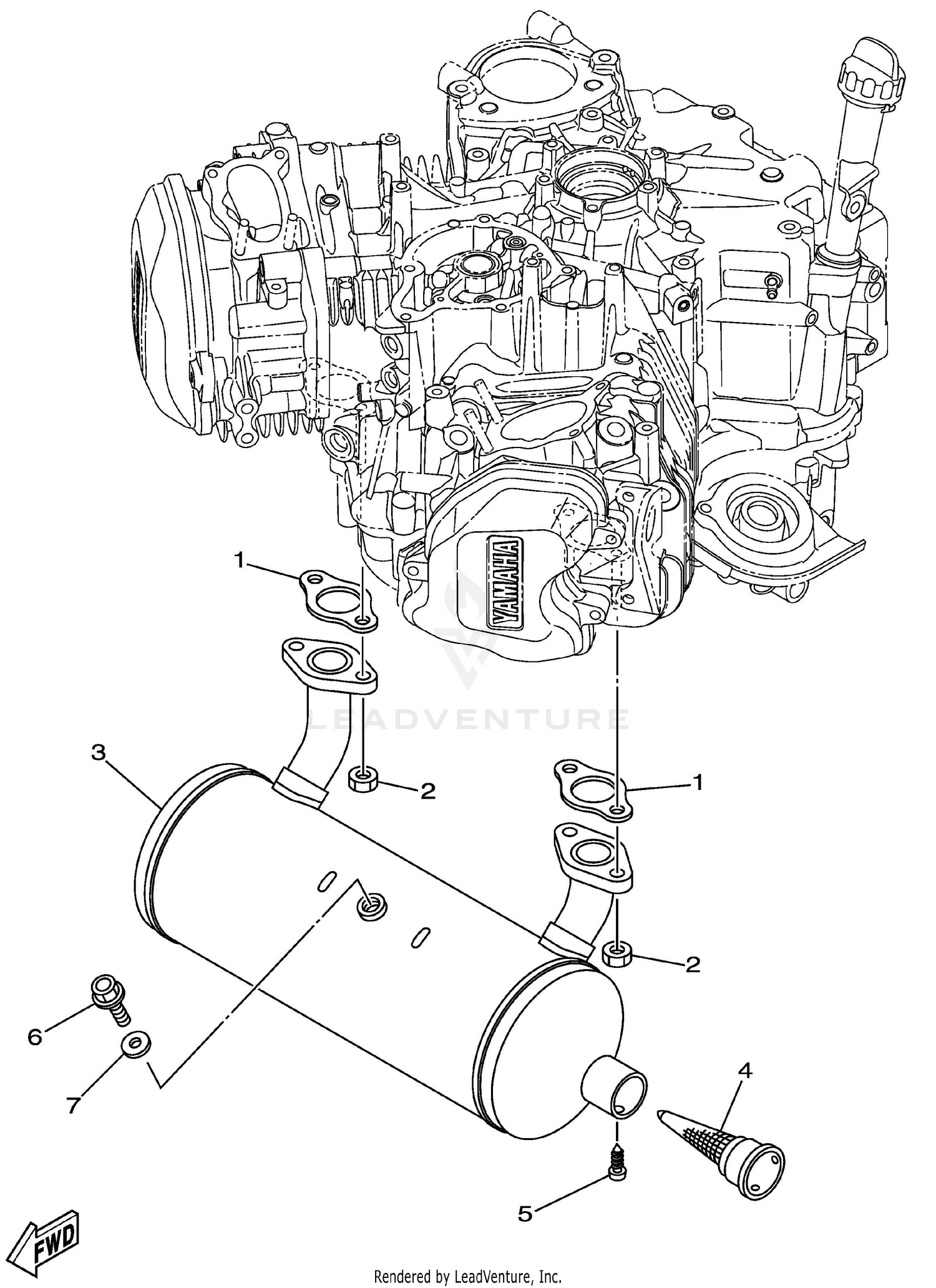 YAMAHA

1

LEADVENTURE

3

2

1

2

6

7

4

5

FWD

Rendered by LeadVenture, Inc.