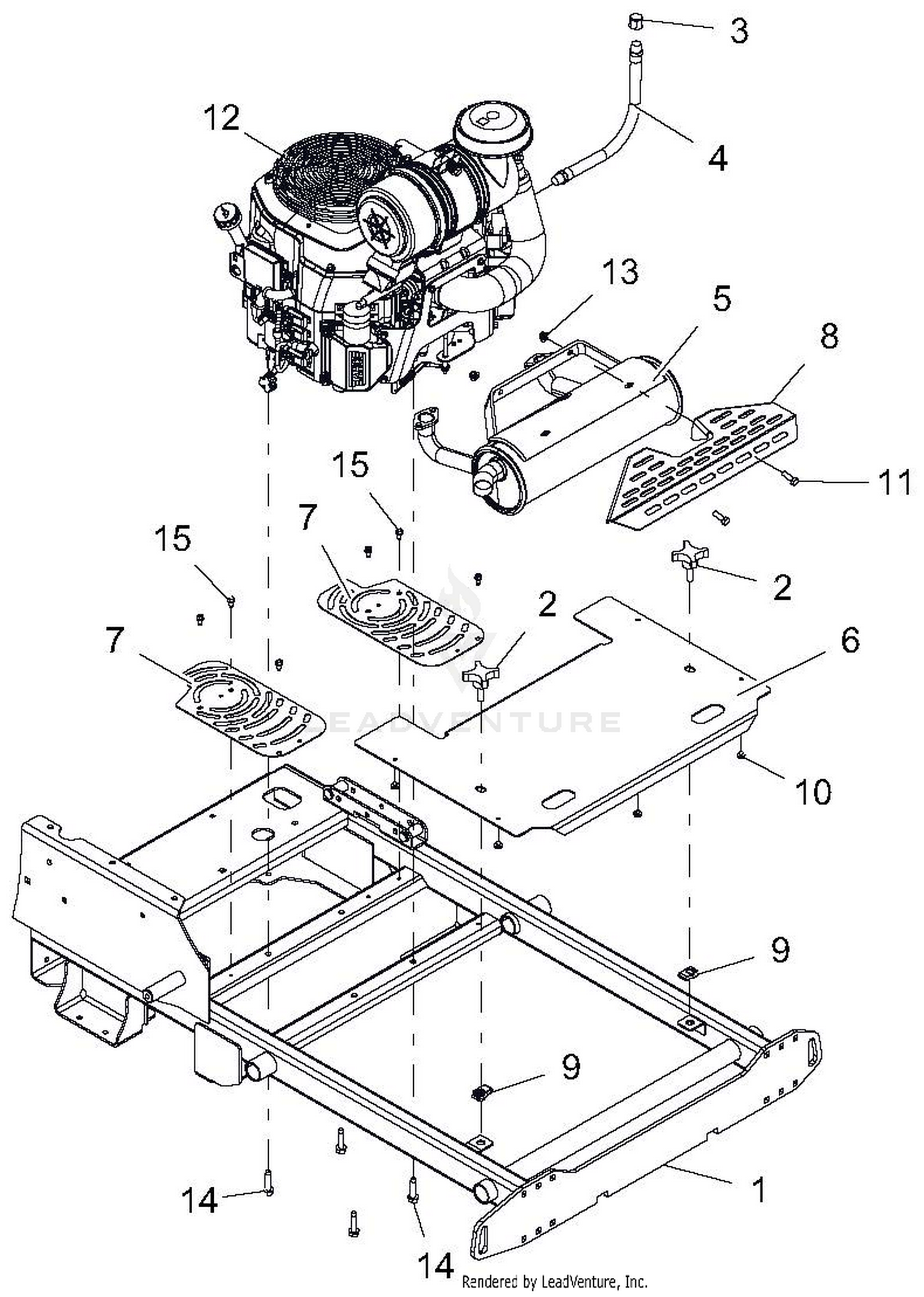 3
12
4
13
5
8
15
11
7
15
2
2
7
6
LEADVENTURE
10
9
9
1
14
14
Rendered by LeadVenture, Inc.