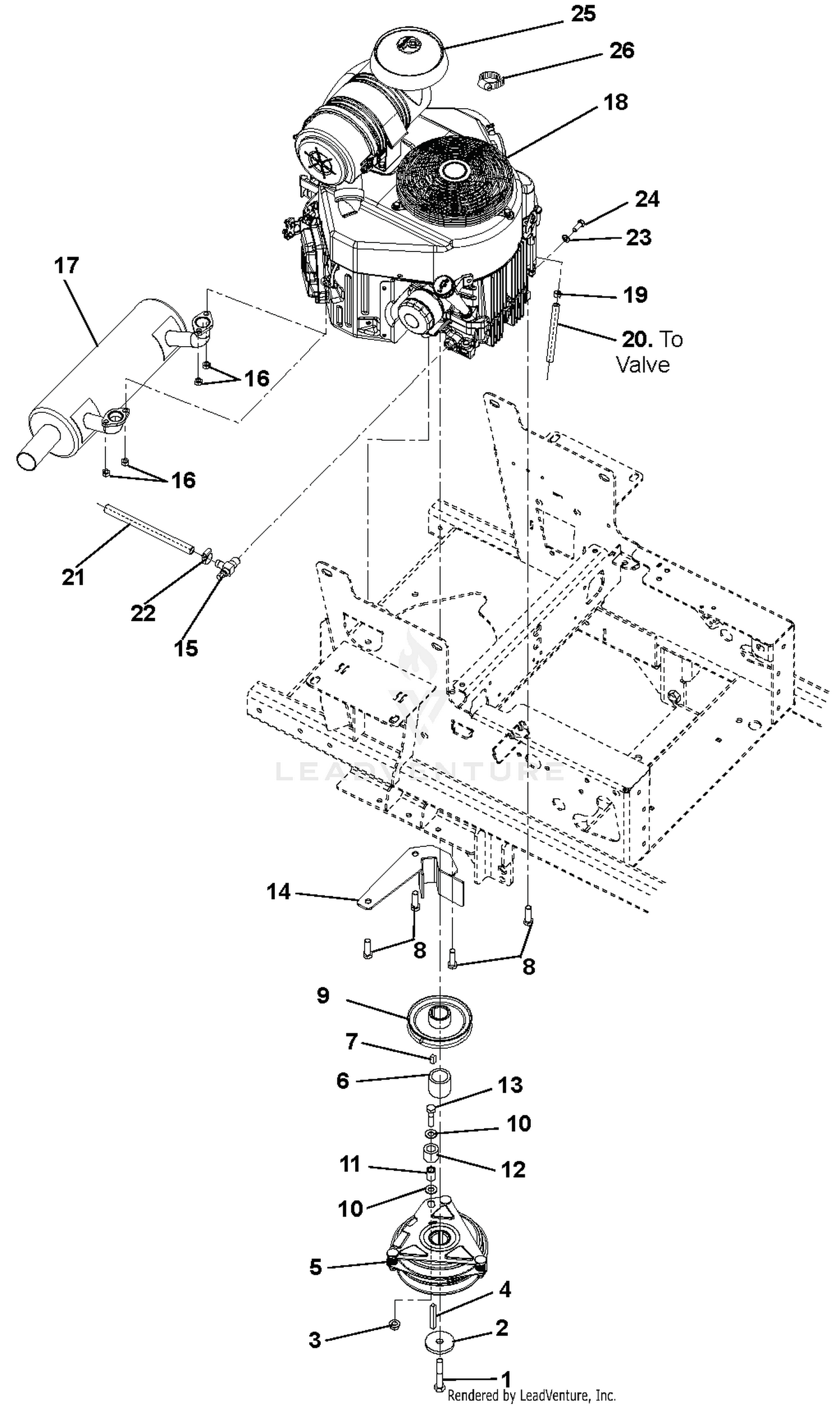 25
26
18
24
23
19
20. To Valve
17
16
16
21
22
15
LEADVENTURE
14
8
8
9
7
6
13
10
12
11
10
5
4
3
2
1
Rendered by LeadVenture, Inc.