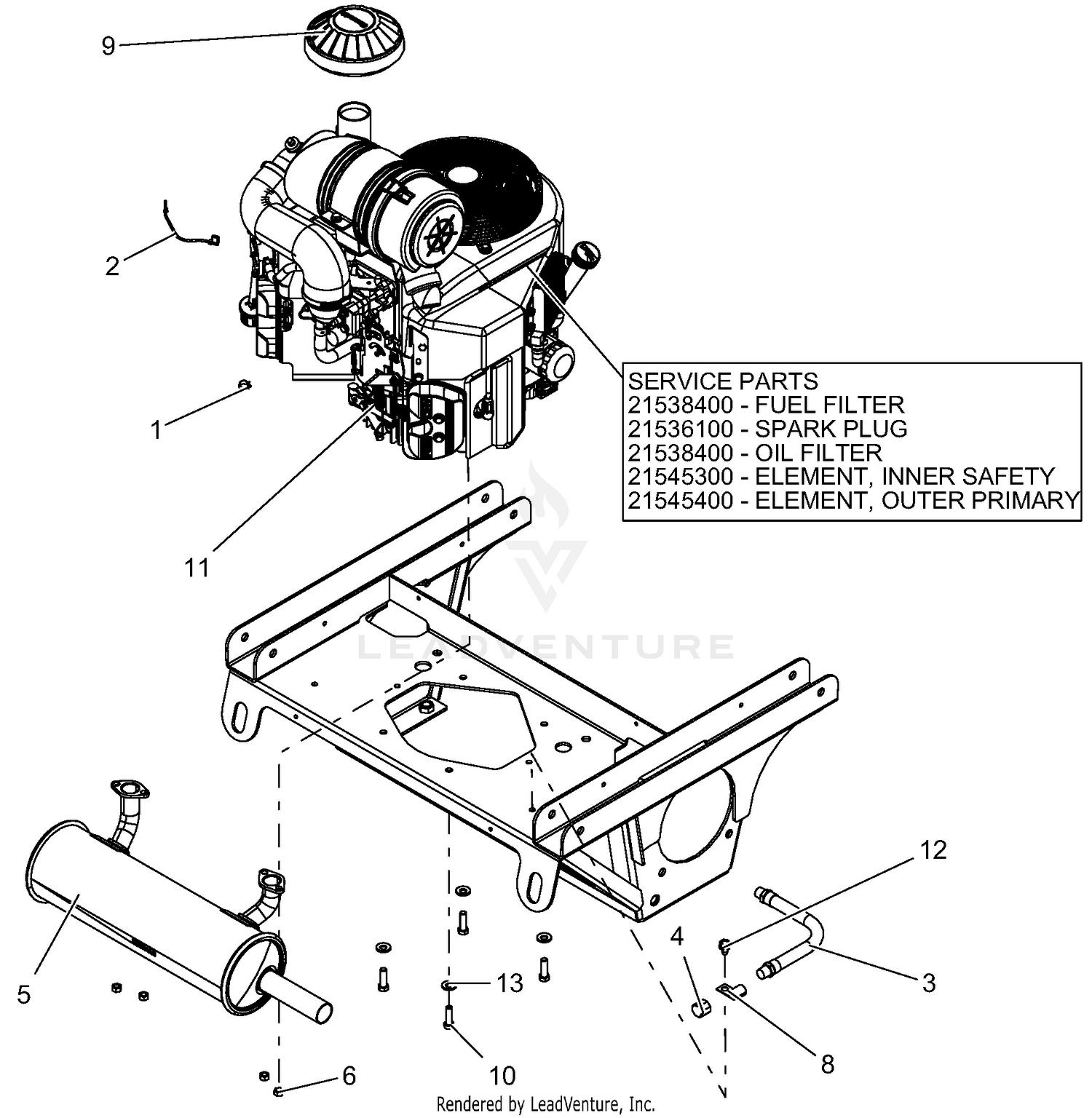 9

2

1

11

SERVICE PARTS
21538400 - FUEL FILTER
21536100 - SPARK PLUG
21538400 - OIL FILTER
21545300 - ELEMENT, INNER SAFETY
21545400 - ELEMENT, OUTER PRIMARY

LEADVENTURE

12

4

3

5

13

8

6

10

Rendered by LeadVenture, Inc.